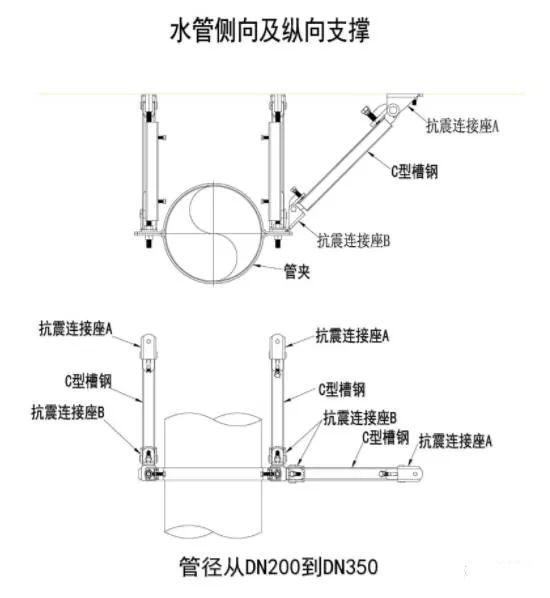 水管侧向及纵向支撑

抗震连接座A

C型槽钢

抗震连接座B

管夹

抗震连接座A

C型槽钢

抗震连接座B

抗震连接座A

C型槽钢

抗震连接座B

C型槽钢

抗震连接座A

管径从DN200到DN350